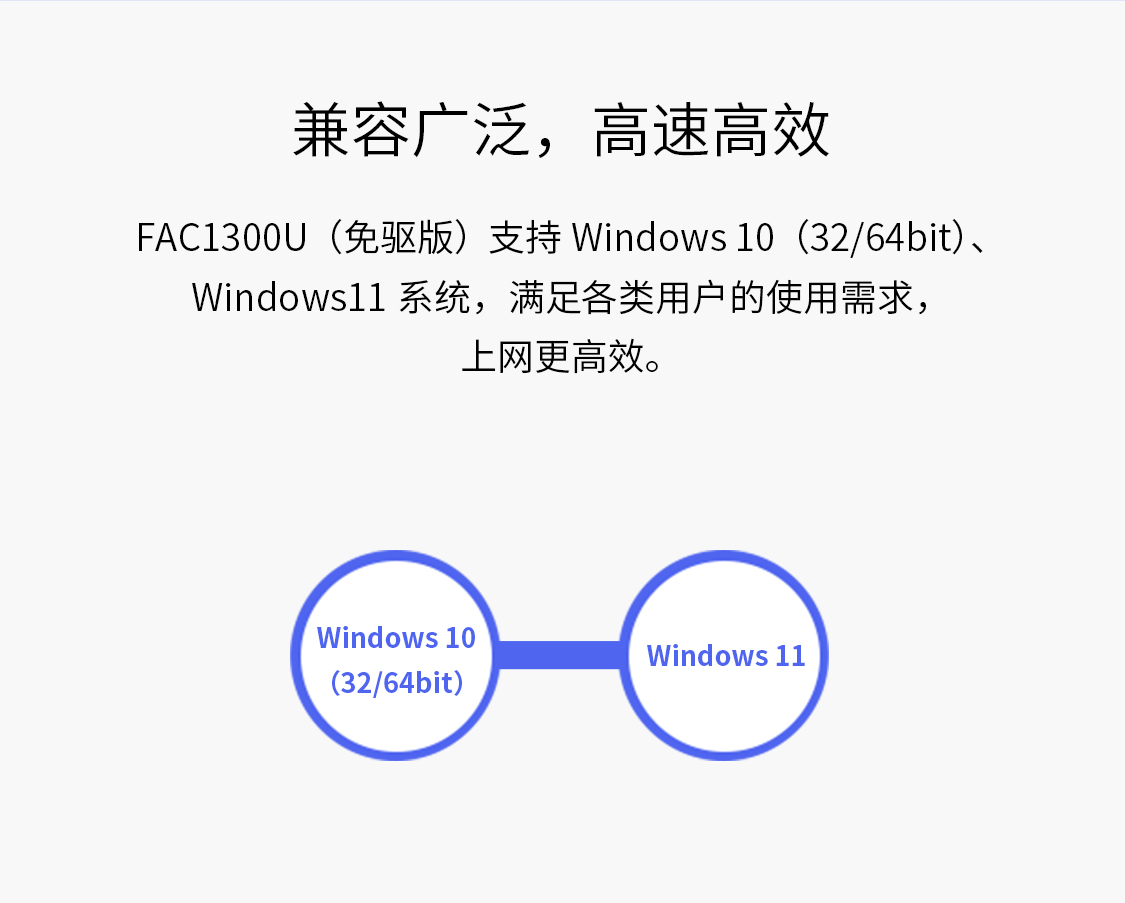 兼容广泛，高速高效

FAC1300U（免驱版）支持 Windows 10（32/64bit）、Windows11 系统，满足各类用户的使用需求，上网更高效。

Windows 10（32/64bit）

Windows 11